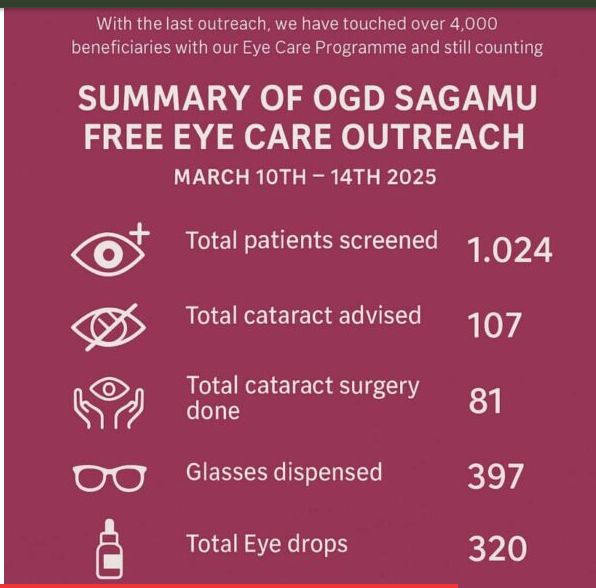 With the last outreach, we have touched over 4,000 beneficiaries with our Eye Care Programme and still counting

SUMMARY OF OGD SAGAMU FREE EYE CARE OUTREACH

MARCH 10TH – 14TH 2025

Total patients screened 1.024

Total cataract advised 107

Total cataract surgery done 81

Glasses dispensed 397

Total Eye drops 320